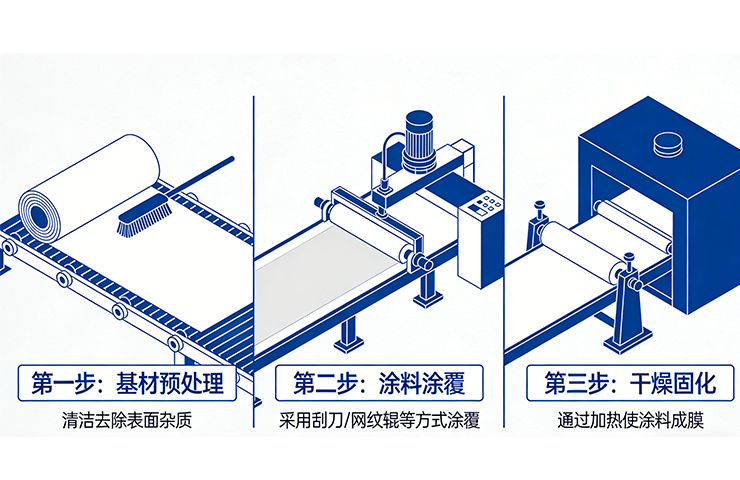 第一步：基材预处理

清洁去除表面杂质

第二步：涂料涂覆

采用刮刀/网纹辊等方式涂覆

第三步：干燥固化

通过加热使涂料成膜