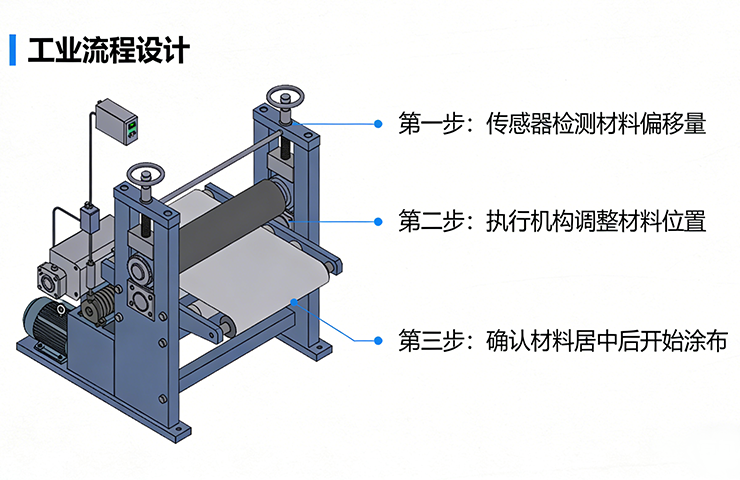 工业流程设计

第一步：传感器检测材料偏移量

第二步：执行机构调整材料位置

第三步：确认材料居中后开始涂布